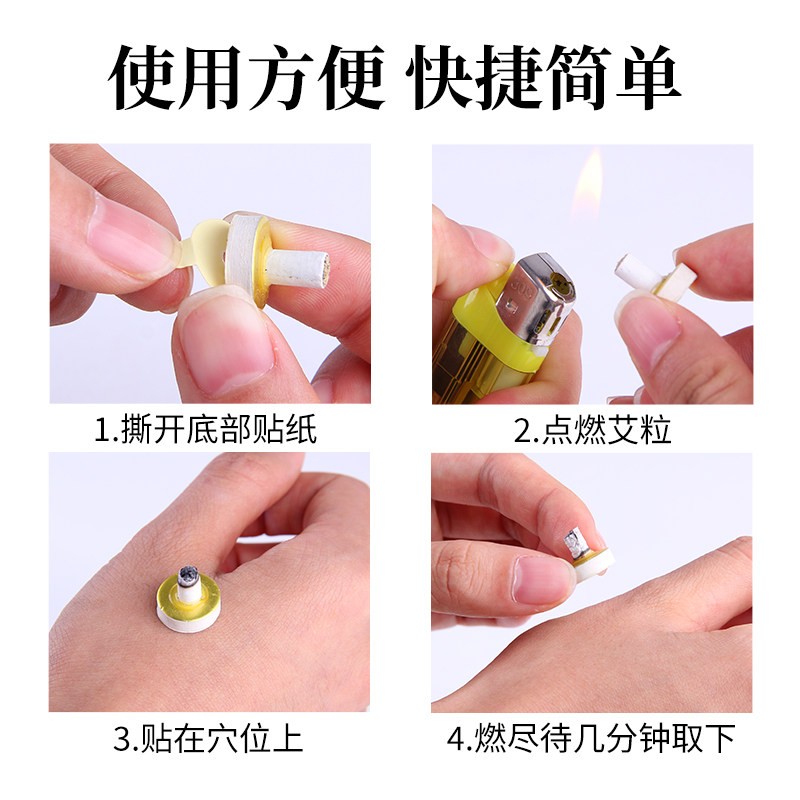 使用方便 快捷简单

1.撕开底部贴纸

2.点燃艾粒

3.贴在穴位上

4.燃尽待几分钟取下